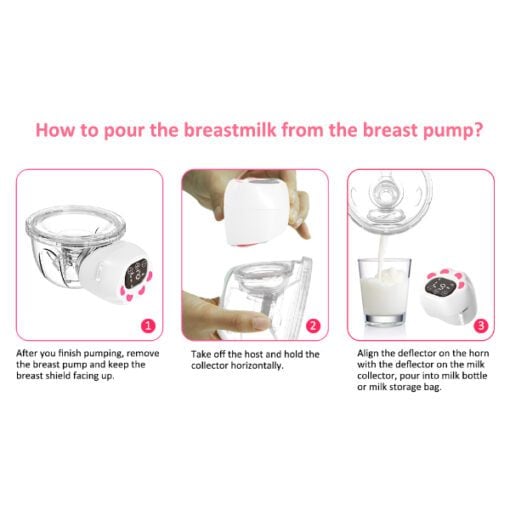 How to pour the breastmilk from the breast pump?

1

After you finish pumping, remove the breast pump and keep the breast shield facing up.

2

Take off the host and hold the collector horizontally.

3

Align the deflector on the horn with the deflector on the milk collector, pour into milk bottle or milk storage bag.